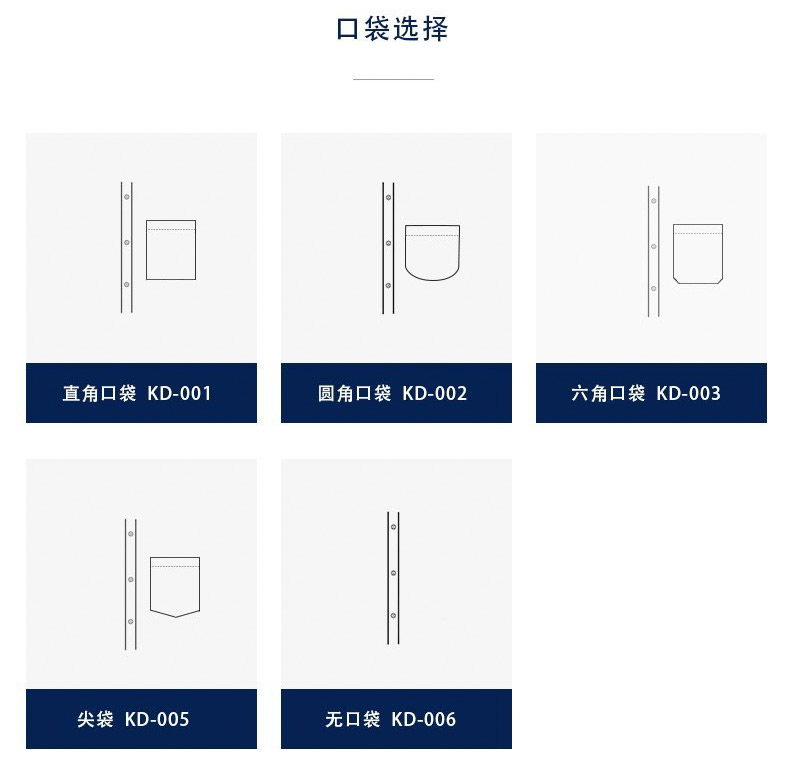 口袋选择

直角口袋 KD-001

圆角口袋 KD-002

六角口袋 KD-003

尖袋 KD-005

无口袋 KD-006